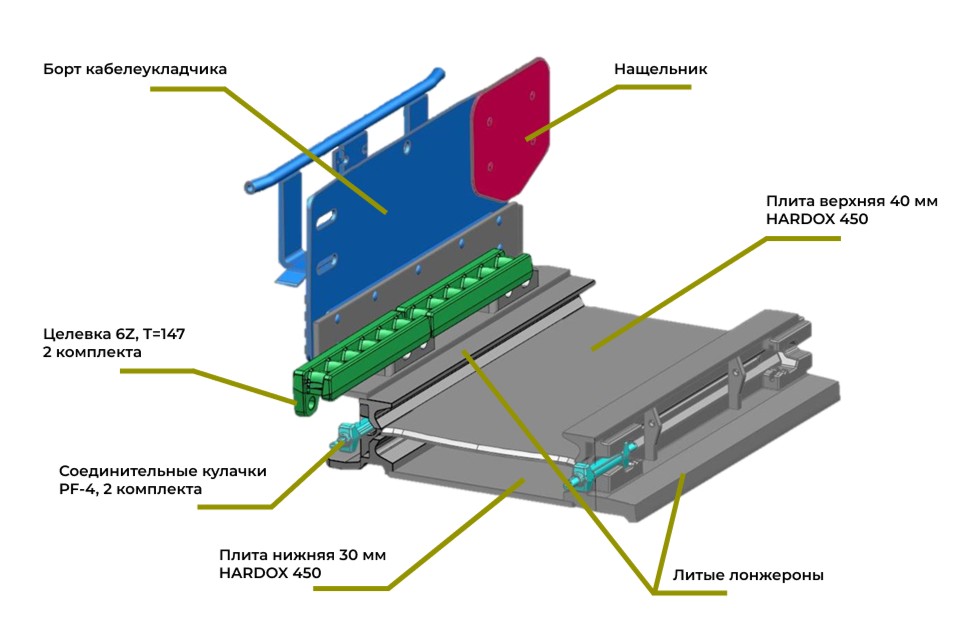 Борт кабелеукладчика

Нащельник

Плита верхняя 40 мм
HARDOX 450

Целевка 6Z, T=147
2 комплекта

Соединительные кулачки
PF-4, 2 комплекта

Плита нижняя 30 мм
HARDOX 450

Литые лонжероны